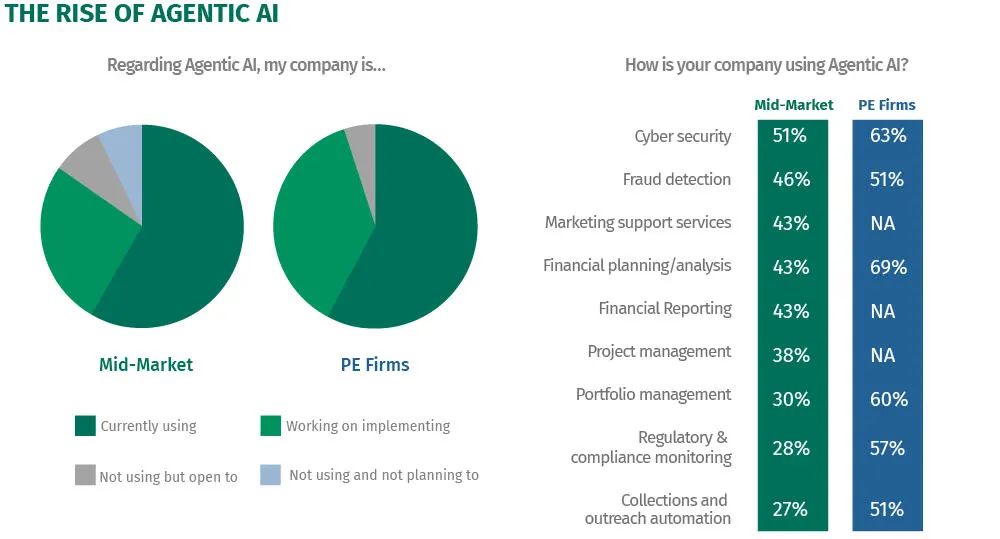 THE RISE OF AGENTIC AI

Regarding Agentic AI, my company is...

Mid-Market

PE Firms

Currently using
Working on implementing
Not using but open to
Not using and not planning to

How is your company using Agentic AI?

| | Mid-Market | PE Firms |
|---|---|---|
| Cyber security | 51% | 63% |
| Fraud detection | 46% | 51% |
| Marketing support services | 43% | NA |
| Financial planning/analysis | 43% | 69% |
| Financial Reporting | 43% | NA |
| Project management | 38% | NA |
| Portfolio management | 30% | 60% |
| Regulatory & compliance monitoring | 28% | 57% |
| Collections and outreach automation | 27% | 51% |